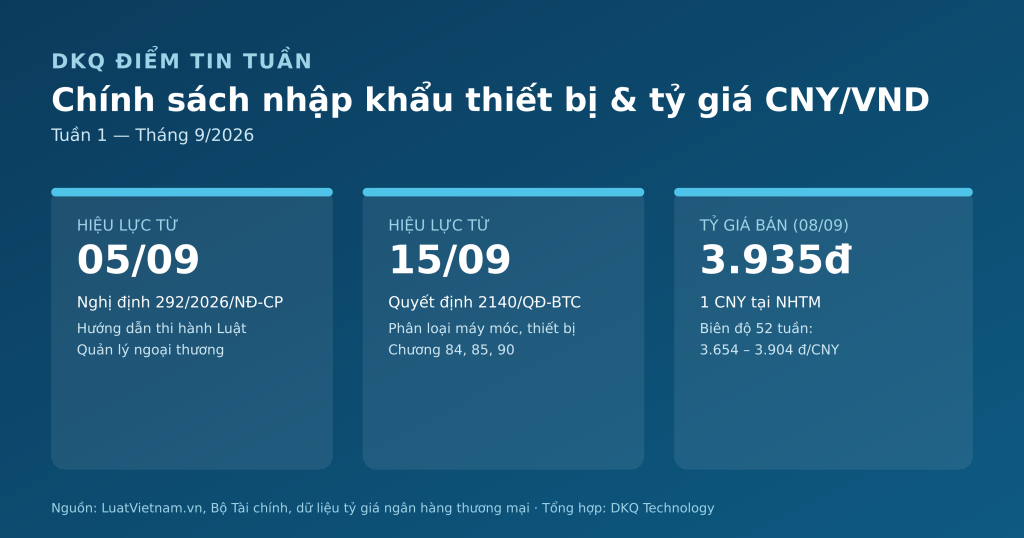 DKQ ĐIỂM TIN TUẦN

Chính sách nhập khẩu thiết bị & tỷ giá CNY/VND

Tuần 1 — Tháng 9/2026

HIỆU LỰC TỪ

05/09

Nghị định 292/2026/NĐ-CP

Hướng dẫn thi hành Luật Quản lý ngoại thương

HIỆU LỰC TỪ

15/09

Quyết định 2140/QĐ-BTC

Phân loại máy móc, thiết bị Chương 84, 85, 90

TỶ GIÁ BÁN (08/09)

3.935đ

1 CNY tại NHTM

Biên độ 52 tuần: 3.654 – 3.904 đ/CNY

Nguồn: LuatVietnam.vn, Bộ Tài chính, dữ liệu tỷ giá ngân hàng thương mại · Tổng hợp: DKQ Technology